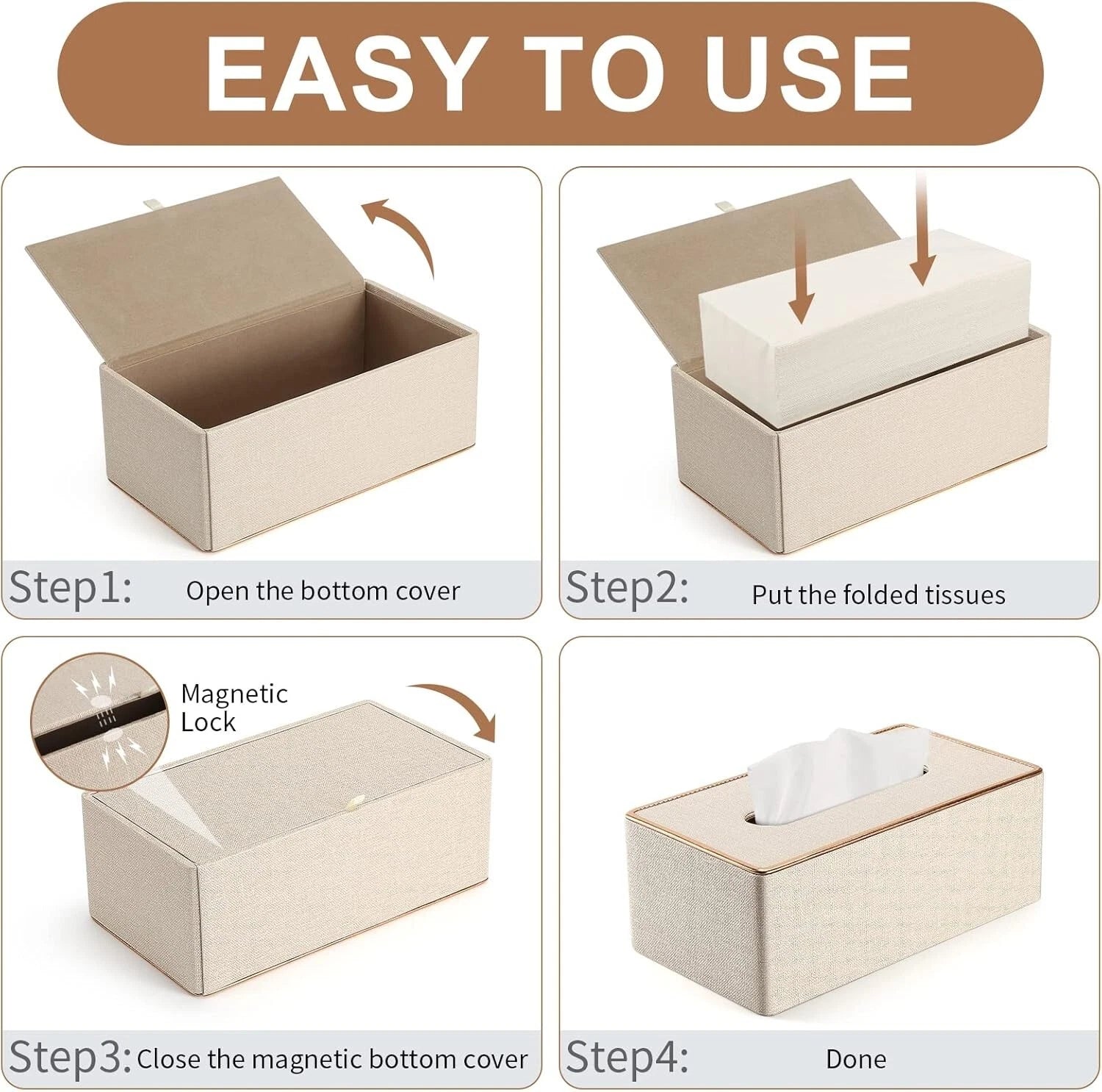 EASY TO USE

Step1: Open the bottom cover

Step2: Put the folded tissues

Magnetic Lock

Step3: Close the magnetic bottom cover

Step4: Done